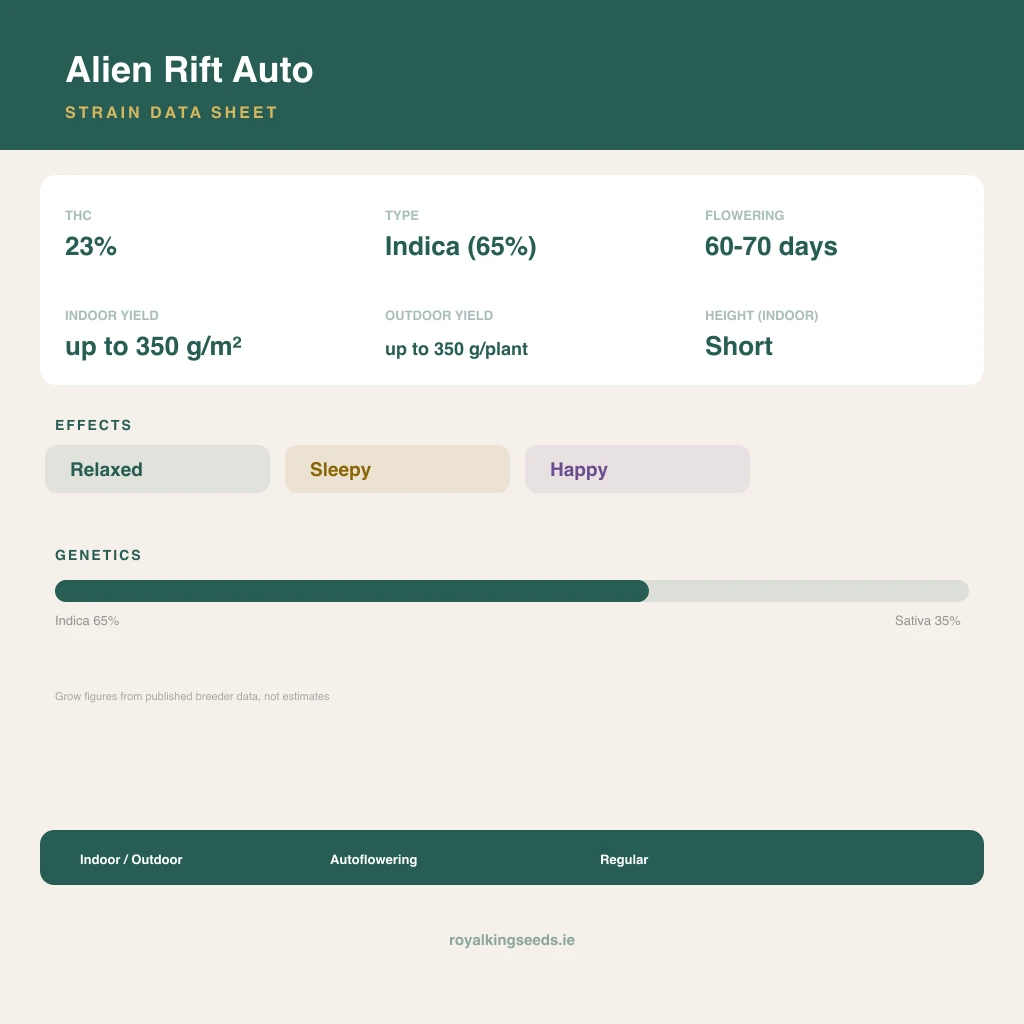 Alien Rift Auto

STRAIN DATA SHEET

THC
23%

TYPE
Indica (65%)

FLOWERING
60-70 days

INDOOR YIELD
up to 350 g/m²

OUTDOOR YIELD
up to 350 g/plant

HEIGHT (INDOOR)
Short

EFFECTS

Relaxed

Sleepy

Happy

GENETICS

Indica 65%

Sativa 35%

Grow figures from published breeder data, not estimates

Indoor / Outdoor

Autoflowering

Regular

royalkingseeds.ie