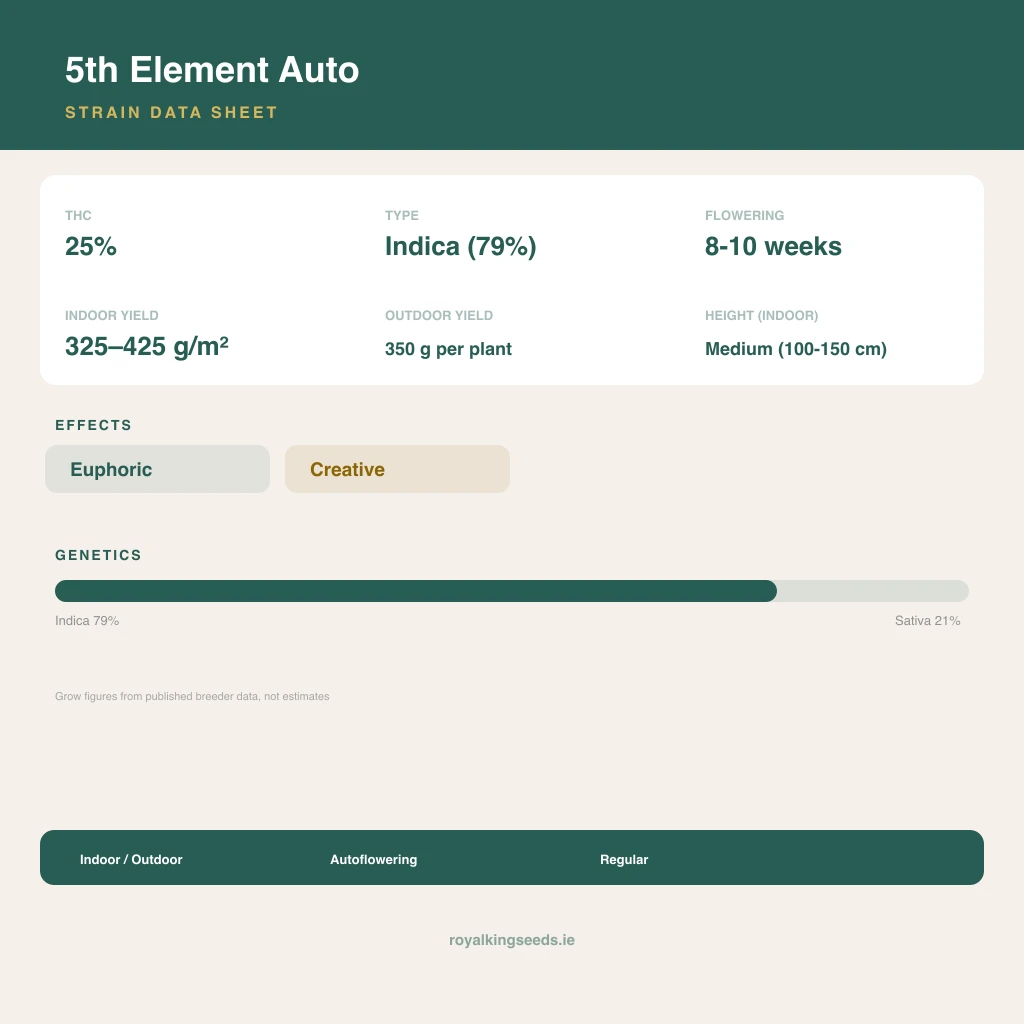 5th Element Auto

STRAIN DATA SHEET

THC
25%

TYPE
Indica (79%)

FLOWERING
8-10 weeks

INDOOR YIELD
325–425 g/m²

OUTDOOR YIELD
350 g per plant

HEIGHT (INDOOR)
Medium (100-150 cm)

EFFECTS

Euphoric

Creative

GENETICS

Indica 79%

Sativa 21%

Grow figures from published breeder data, not estimates

Indoor / Outdoor

Autoflowering

Regular

royalkingseeds.ie